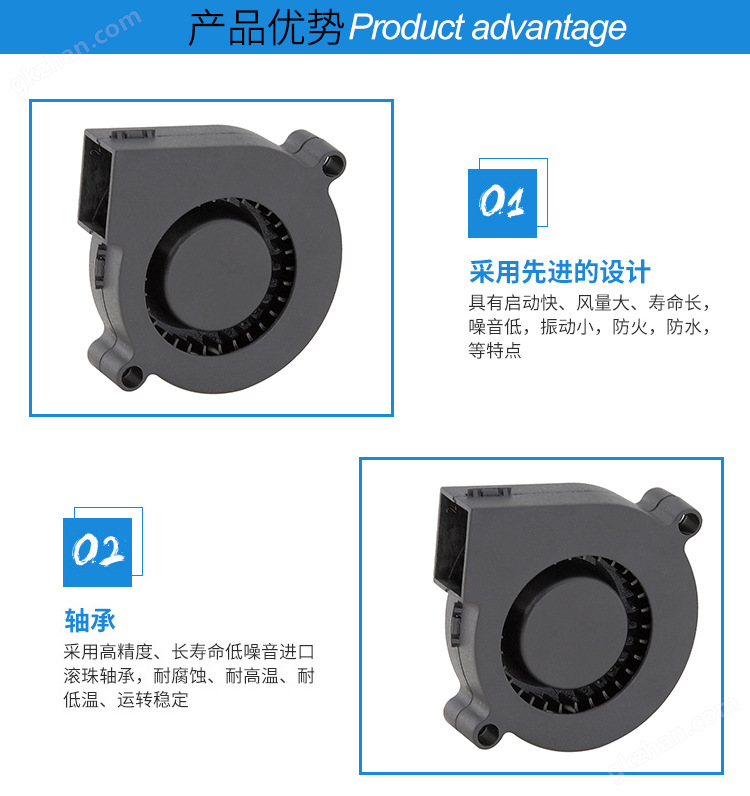 gkzhan.com

产品优势 Product advantage

01

采用先进的设计

具有启动快、风量大、寿命长，噪音低，振动小，防火，防水，等特点

02

轴承

采用高精度、长寿命低噪音进口滚珠轴承，耐腐蚀、耐高温、耐低温、运转稳定

gkzhan.com